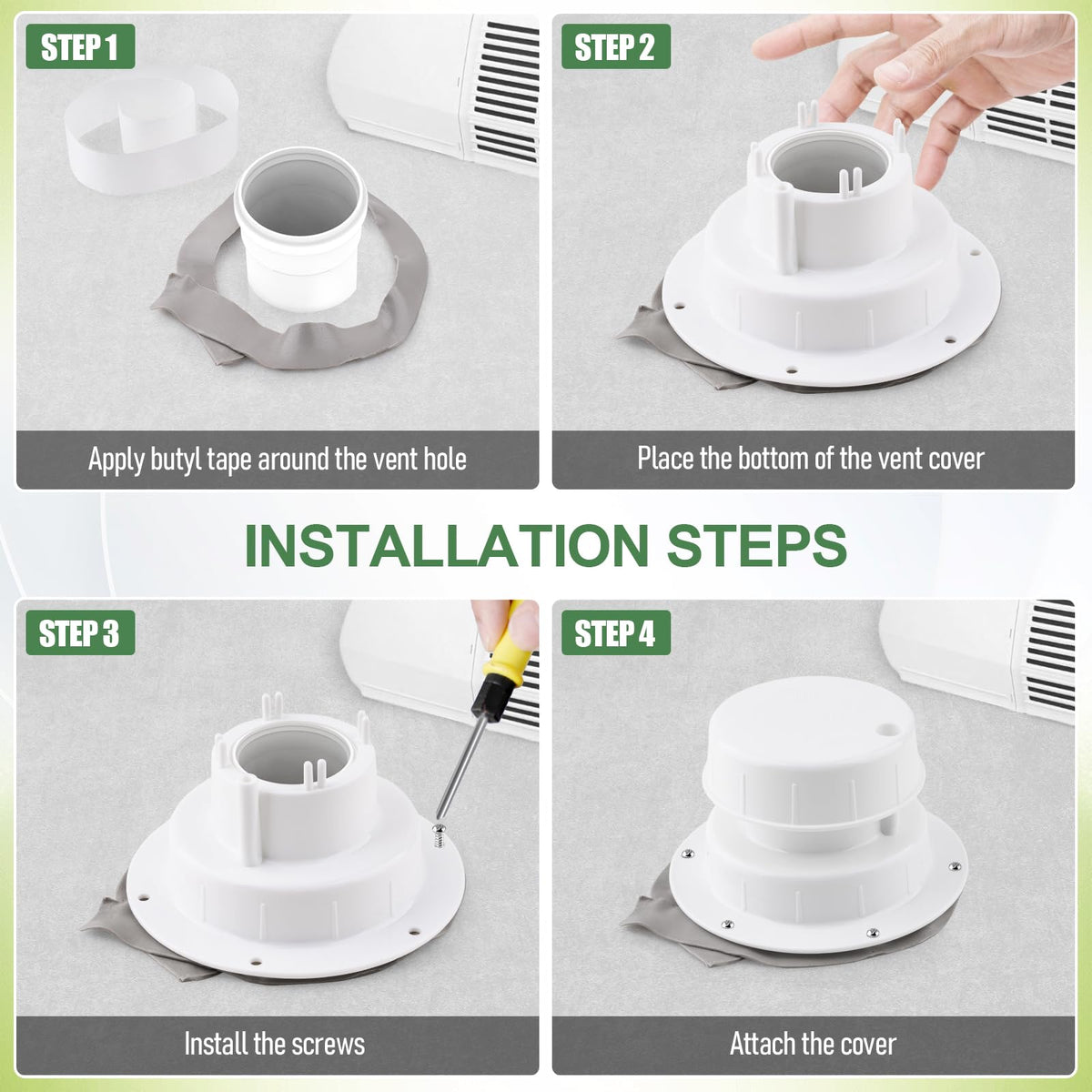 STEP 1

Apply butyl tape around the vent hole

STEP 2

Place the bottom of the vent cover

INSTALLATION STEPS

STEP 3

Install the screws

STEP 4

Attach the cover